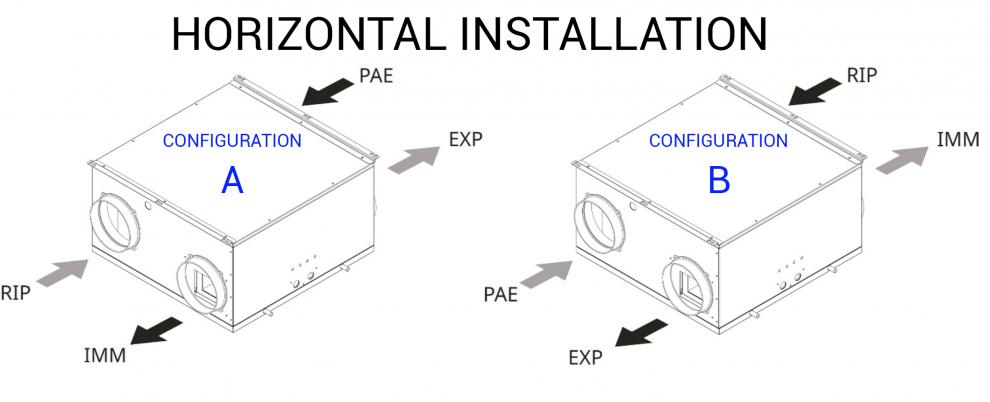 HORIZONTAL INSTALLATION

PAE
CONFIGURATION
A
EXP
RIP
IMM

RIP
CONFIGURATION
B
IMM
PAE
EXP