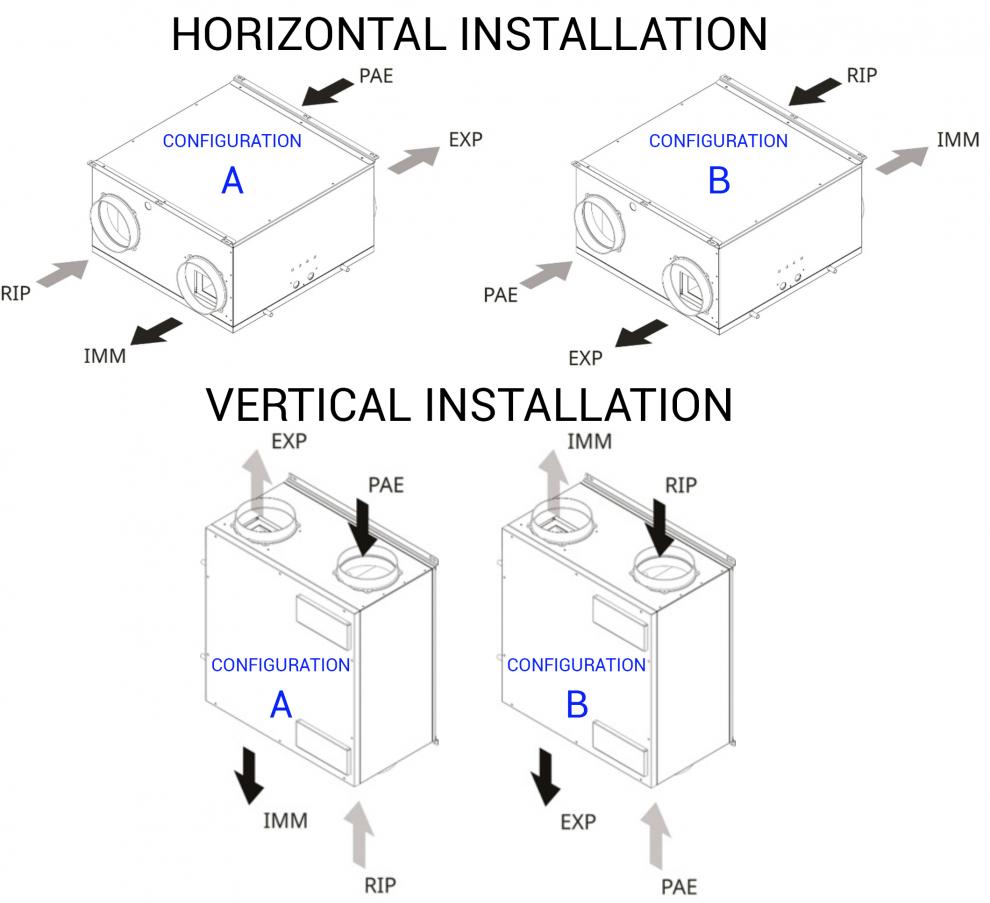 HORIZONTAL INSTALLATION

PAE
CONFIGURATION
A
EXP
RIP
IMM

RIP
CONFIGURATION
B
IMM
PAE
EXP

VERTICAL INSTALLATION

EXP
PAE
CONFIGURATION
A
IMM
RIP

IMM
RIP
CONFIGURATION
B
EXP
PAE