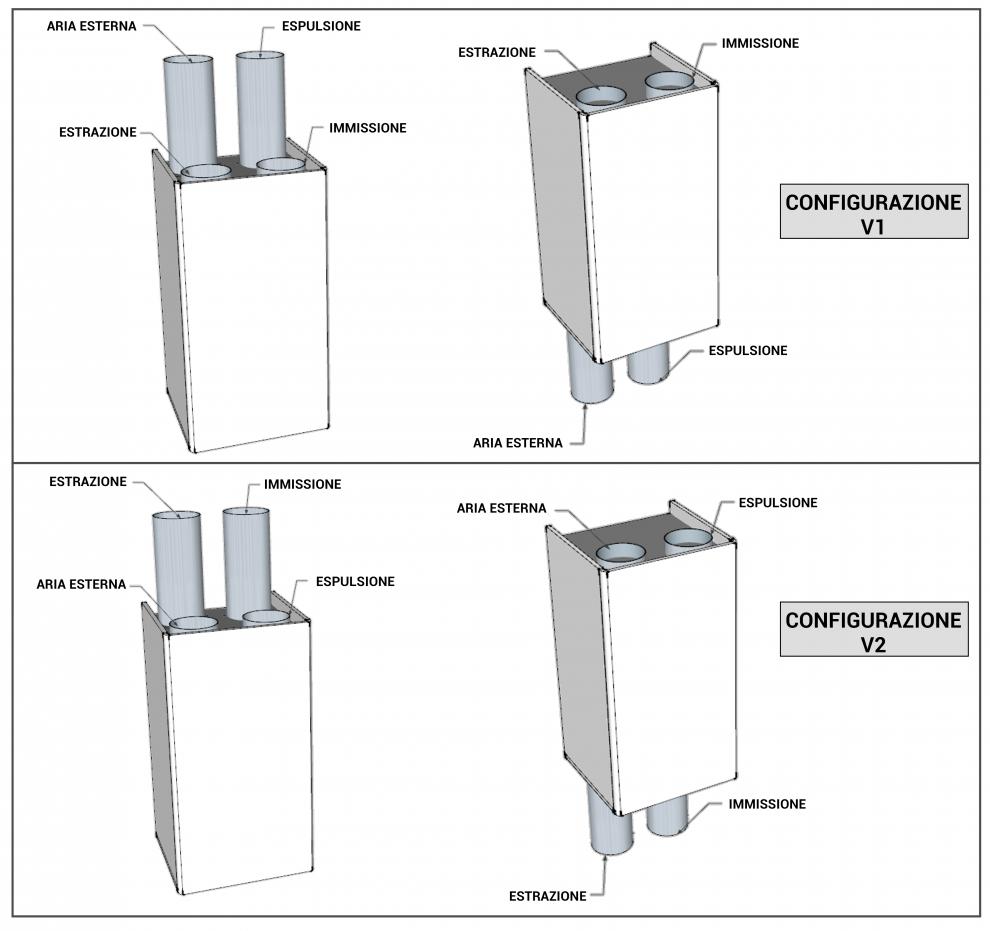 ARIA ESTERNA
ESPULSIONE
ESTRAZIONE
IMMISSIONE

ESTRAZIONE
IMMISSIONE

CONFIGURAZIONE V1

ESPULSIONE
ARIA ESTERNA

ESTRAZIONE
IMMISSIONE
ARIA ESTERNA
ESPULSIONE

ARIA ESTERNA
ESPULSIONE

CONFIGURAZIONE V2

IMMISSIONE
ESTRAZIONE