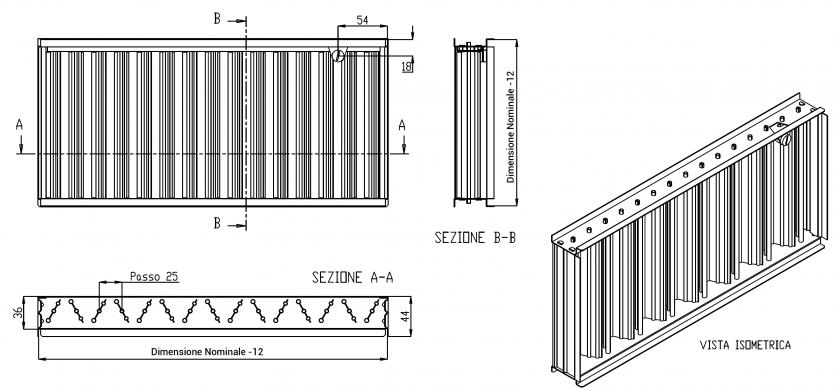 B
54
18
A
A
B
Dimensione Nominale -12
SEZIONE B-B
Passo 25
SEZIONE A-A
36
44
Dimensione Nominale -12
VISTA ISOMETRICA