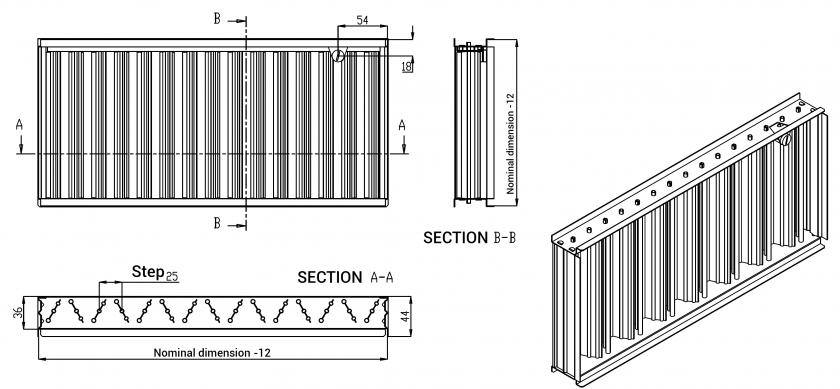 B
54
18
A
A
B
Nominal dimension -12
SECTION B-B
Step 25
SECTION A-A
36
44
Nominal dimension -12