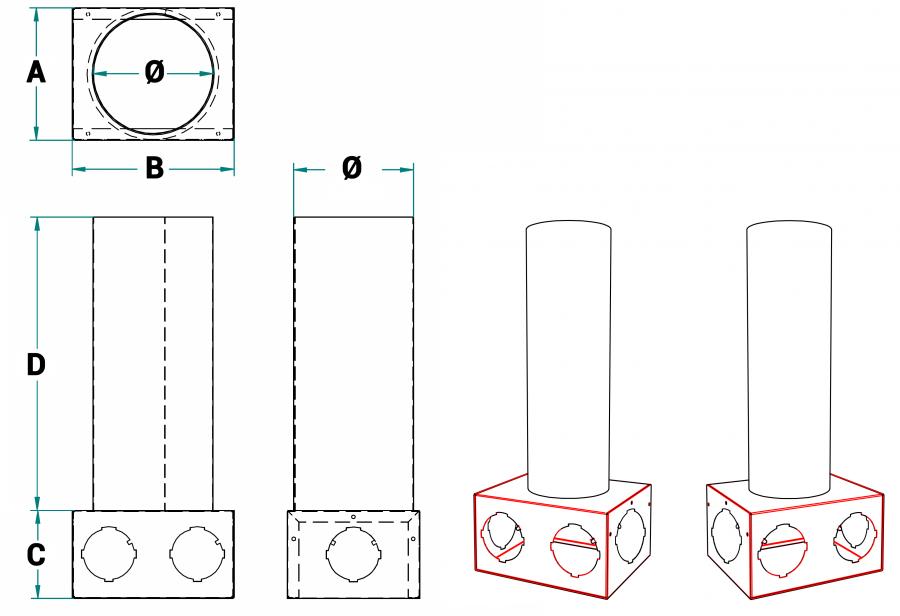 A
Ø
B
Ø
D
C