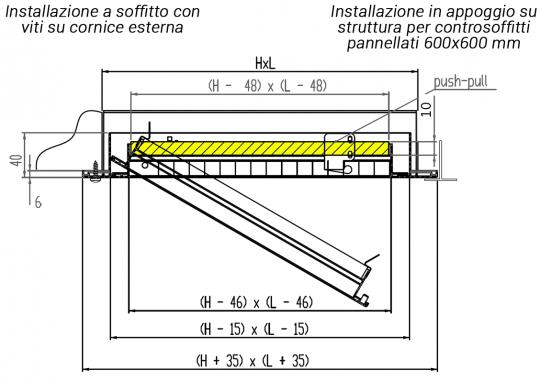 Installazione a soffitto con viti su cornice esterna

Installazione in appoggio su struttura per controsoffitti pannellati 600x600 mm

HxL

(H - 48) x (L - 48)

push-pull

10

40

6

(H - 46) x (L - 46)

(H - 15) x (L - 15)

(H + 35) x (L + 35)