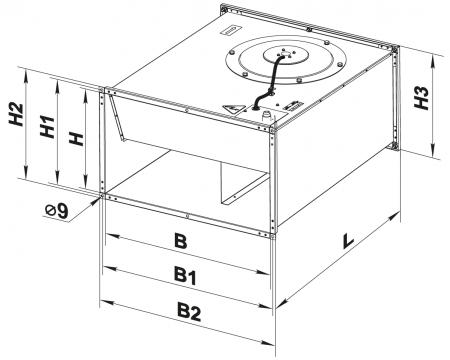 H2
H1
H
H3
⌀9
B
B1
B2
L